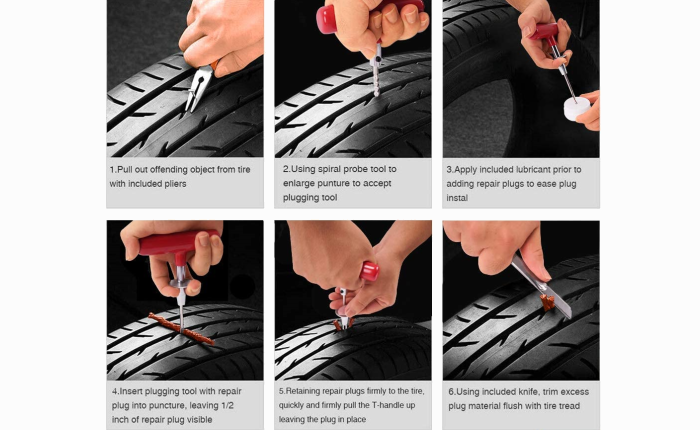 1.Pull out offending object from tire with included pliers

2.Using spiral probe tool to enlarge punture to accept plugging tool

3.Apply included lubricant prior to adding repair plugs to ease plug instal

4.Insert plugging tool with repair plug into puncture, leaving 1/2 inch of repair plug visible

5.Retaining repair plugs firmly to the tire, quickly and firmly pull the T-handle up leaving the plug in place

6.Using included knife, trim excess plug material flush with tire tread